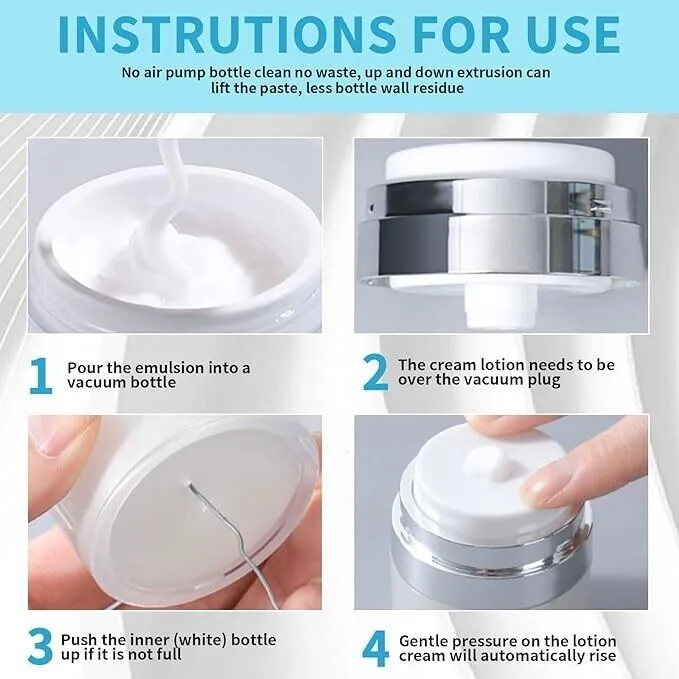 INSTRUTIONS FOR USE

No air pump bottle clean no waste, up and down extrusion can lift the paste, less bottle wall residue

1 Pour the emulsion into a vacuum bottle

2 The cream lotion needs to be over the vacuum plug

3 Push the inner (white) bottle up if it is not full

4 Gentle pressure on the lotion cream will automatically rise